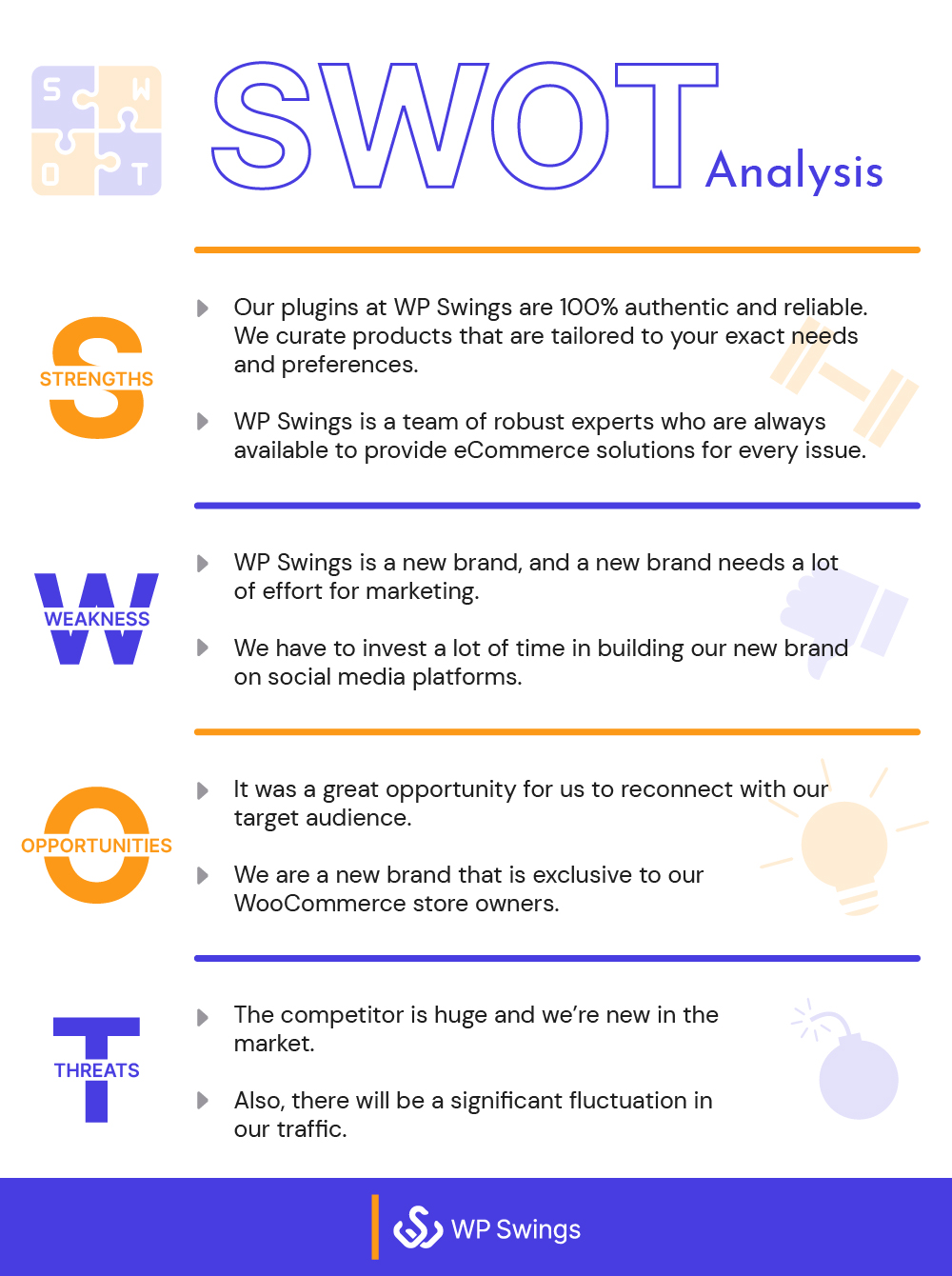 S W O T

SWOT Analysis

S STRENGTHS

Our plugins at WP Swings are 100% authentic and reliable. We curate products that are tailored to your exact needs and preferences.

WP Swings is a team of robust experts who are always available to provide eCommerce solutions for every issue.

W WEAKNESS

WP Swings is a new brand, and a new brand needs a lot of effort for marketing.

We have to invest a lot of time in building our new brand on social media platforms.

O OPPORTUNITIES

It was a great opportunity for us to reconnect with our target audience.

We are a new brand that is exclusive to our WooCommerce store owners.

T THREATS

The competitor is huge and we're new in the market.

Also, there will be a significant fluctuation in our traffic.

WP Swings